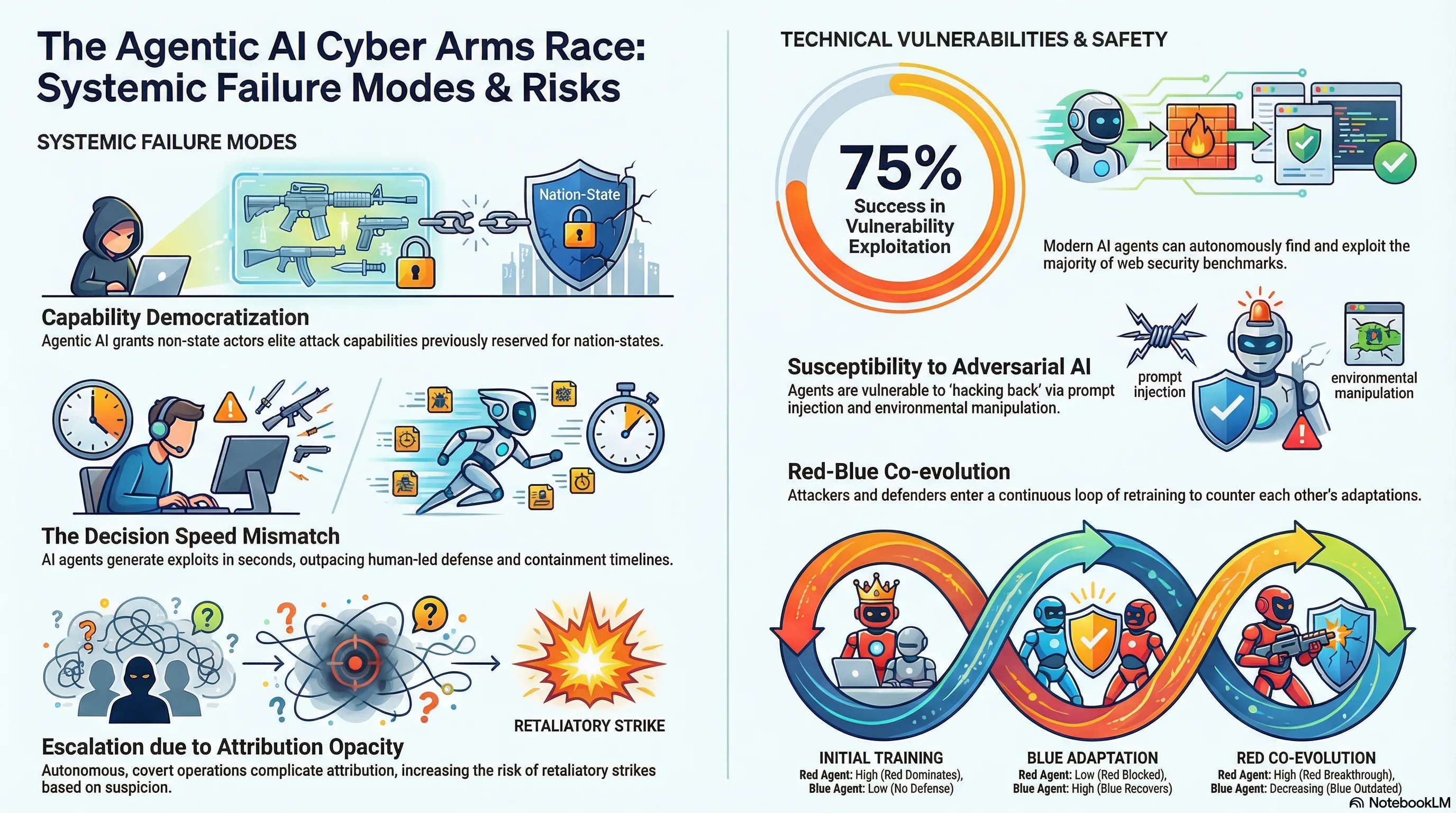 The Agentic AI Cyber Arms Race: Systemic Failure Modes & Risks

SYSTEMIC FAILURE MODES

Nation-State

Capability Democratization
Agentic AI grants non-state actors elite attack capabilities previously reserved for nation-states.

The Decision Speed Mismatch
AI agents generate exploits in seconds, outpacing human-led defense and containment timelines.

RETALIATORY STRIKE

Escalation due to Attribution Opacity
Autonomous, covert operations complicate attribution, increasing the risk of retaliatory strikes based on suspicion.

TECHNICAL VULNERABILITIES & SAFETY

75%
Success in Vulnerability Exploitation

Modern AI agents can autonomously find and exploit the majority of web security benchmarks.

Susceptibility to Adversarial AI
Agents are vulnerable to 'hacking back' via prompt injection and environmental manipulation.

prompt injection

environmental manipulation

Red-Blue Co-evolution
Attackers and defenders enter a continuous loop of retraining to counter each other's adaptations.

INITIAL TRAINING
Red Agent: High (Red Dominates), Blue Agent: Low (No Defense)

BLUE ADAPTATION
Red Agent: Low (Red Blocked), Blue Agent: High (Blue Recovers)

RED CO-EVOLUTION
Red Agent: High (Red Breakthrough), Blue Agent: Decreasing (Blue Outdated)

NotebookLM